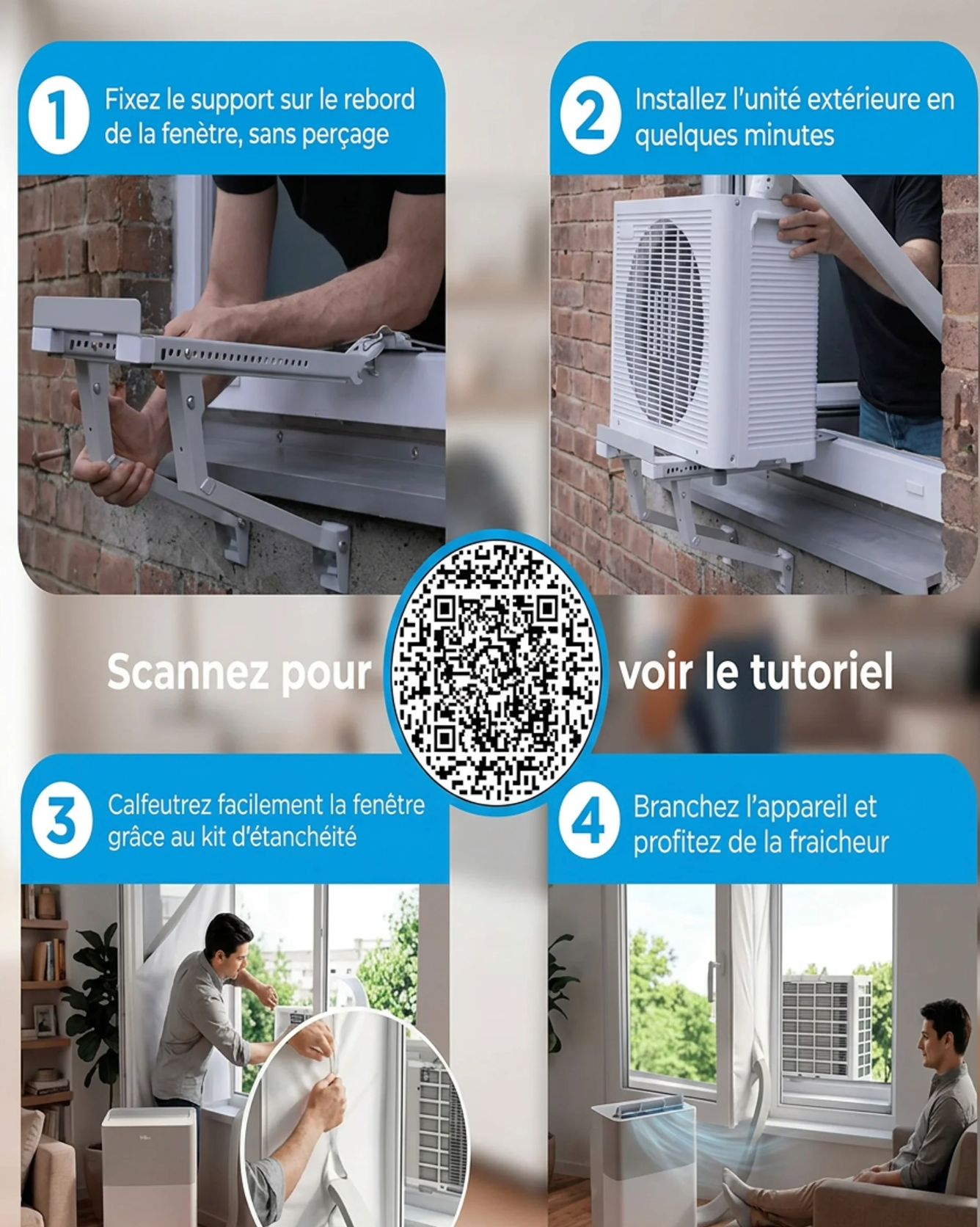 1 Fixez le support sur le rebord de la fenètre, sans perçage

2 Installez l'unité extérieure en quelques minutes

Scannez pour voir le tutoriel

3 Calfeutrez facilement la fenêtre grâce au kit d'étanchéité

4 Branchez l'appareil et profitez de la fraicheur